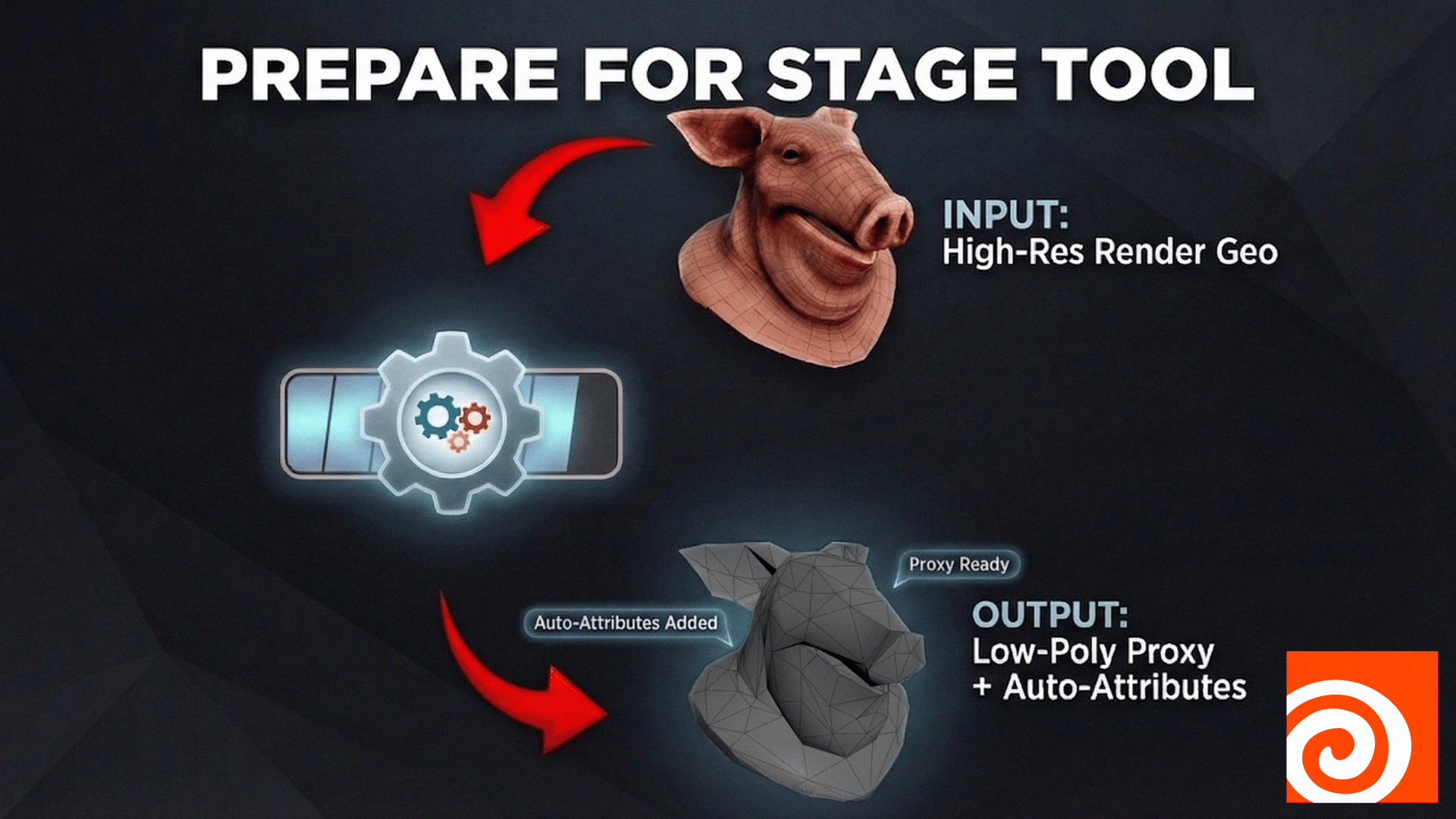 PREPARE FOR STAGE TOOL

INPUT:
High-Res Render Geo

Proxy Ready

Auto-Attributes Added

OUTPUT:
Low-Poly Proxy
+ Auto-Attributes